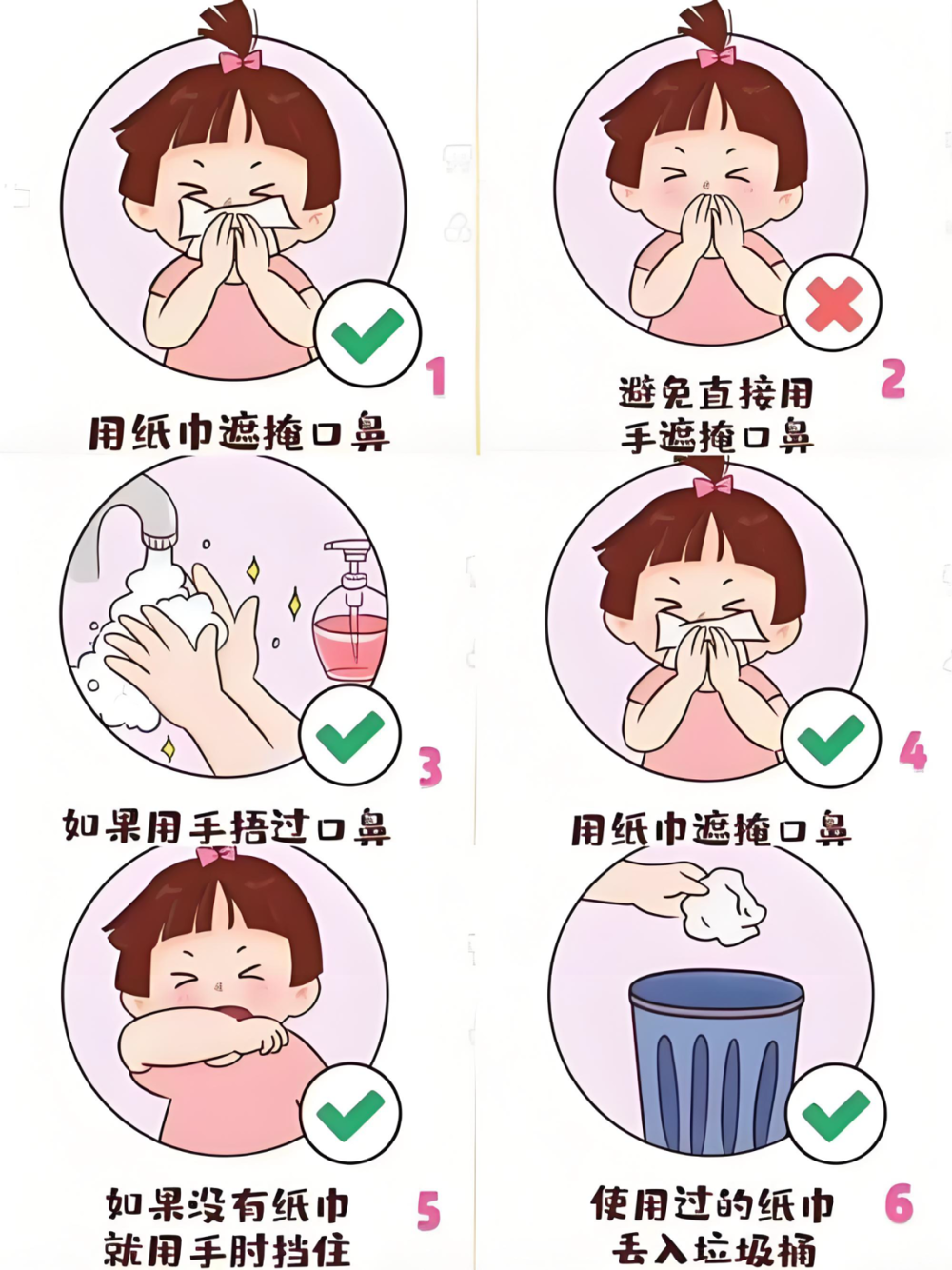 1
用纸巾遮掩口鼻

2
避免直接用手遮掩口鼻

3
如果用手捂过口鼻

4
用纸巾遮掩口鼻

5
如果没有纸巾就用手肘挡住

6
使用过的纸巾丢入垃圾桶